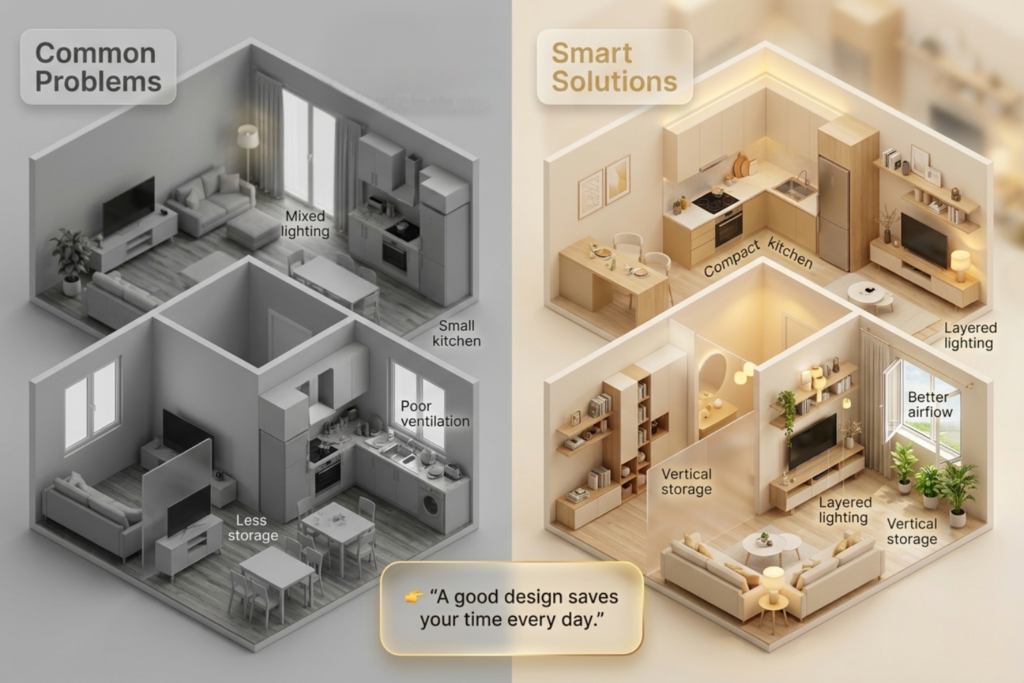 Common Problems

Mixed lighting

Small kitchen

Poor ventilation

Less storage

Smart Solutions

Compact kitchen

Layered lighting

Better airflow

Vertical storage

Layered lighting

Vertical storage

👉 "A good design saves your time every day."